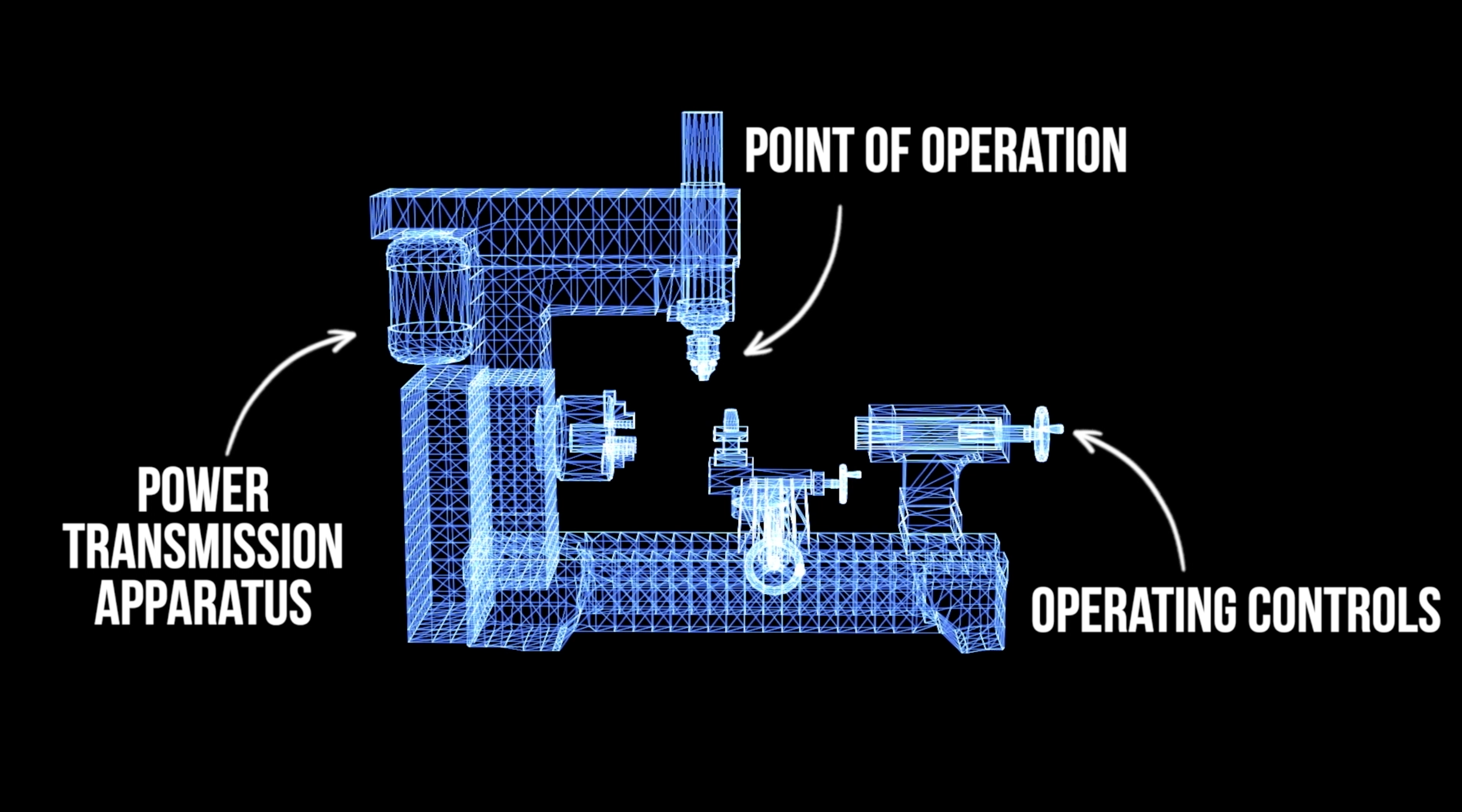 POINT OF OPERATION

POWER TRANSMISSION APPARATUS

OPERATING CONTROLS